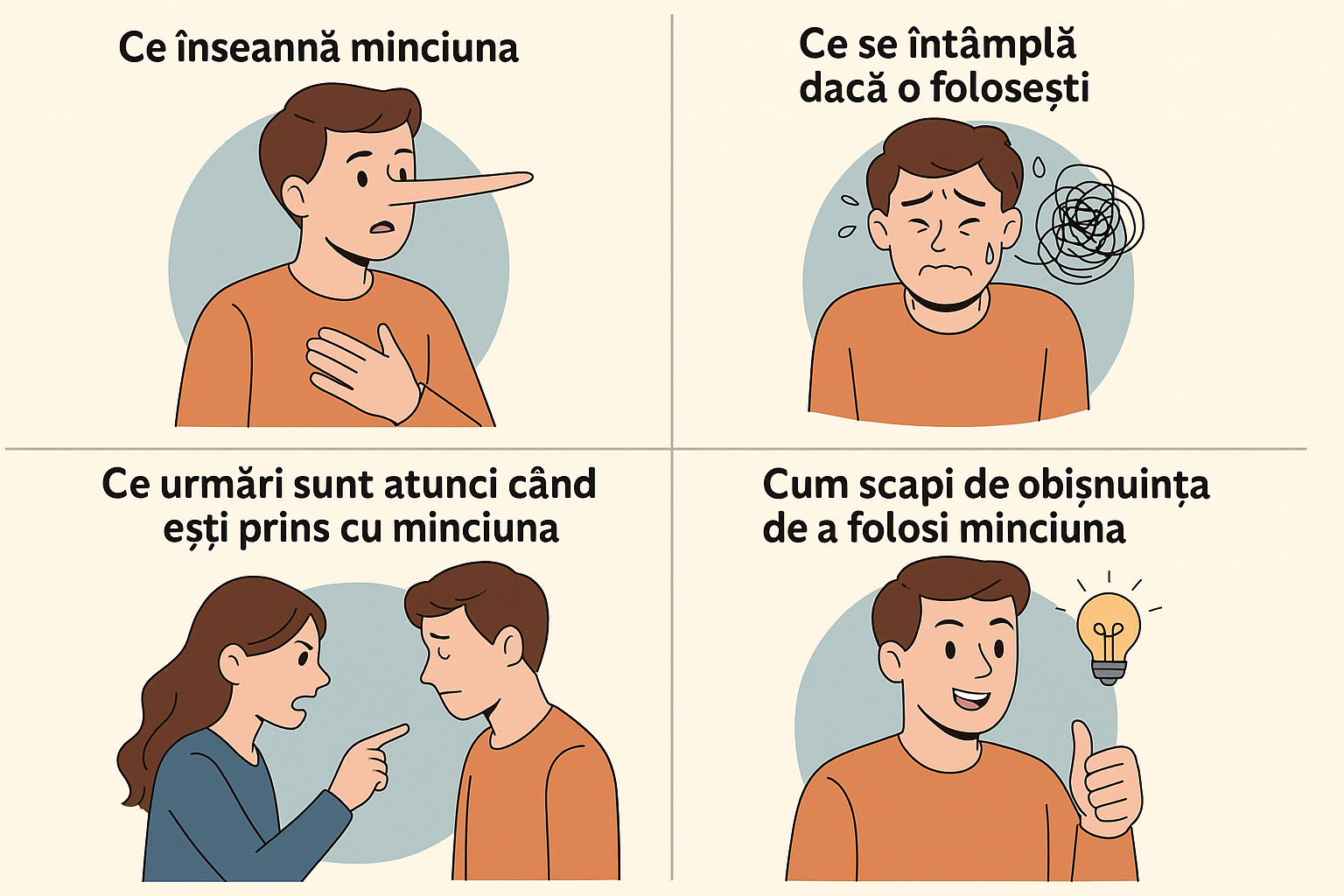 Ce înseannă minciuna

Ce se întâmplă dacă o folosești

Ce urmări sunt atunci când ești prins cu minciuna

Cum scapi de obișnuința de a folosi minciuna